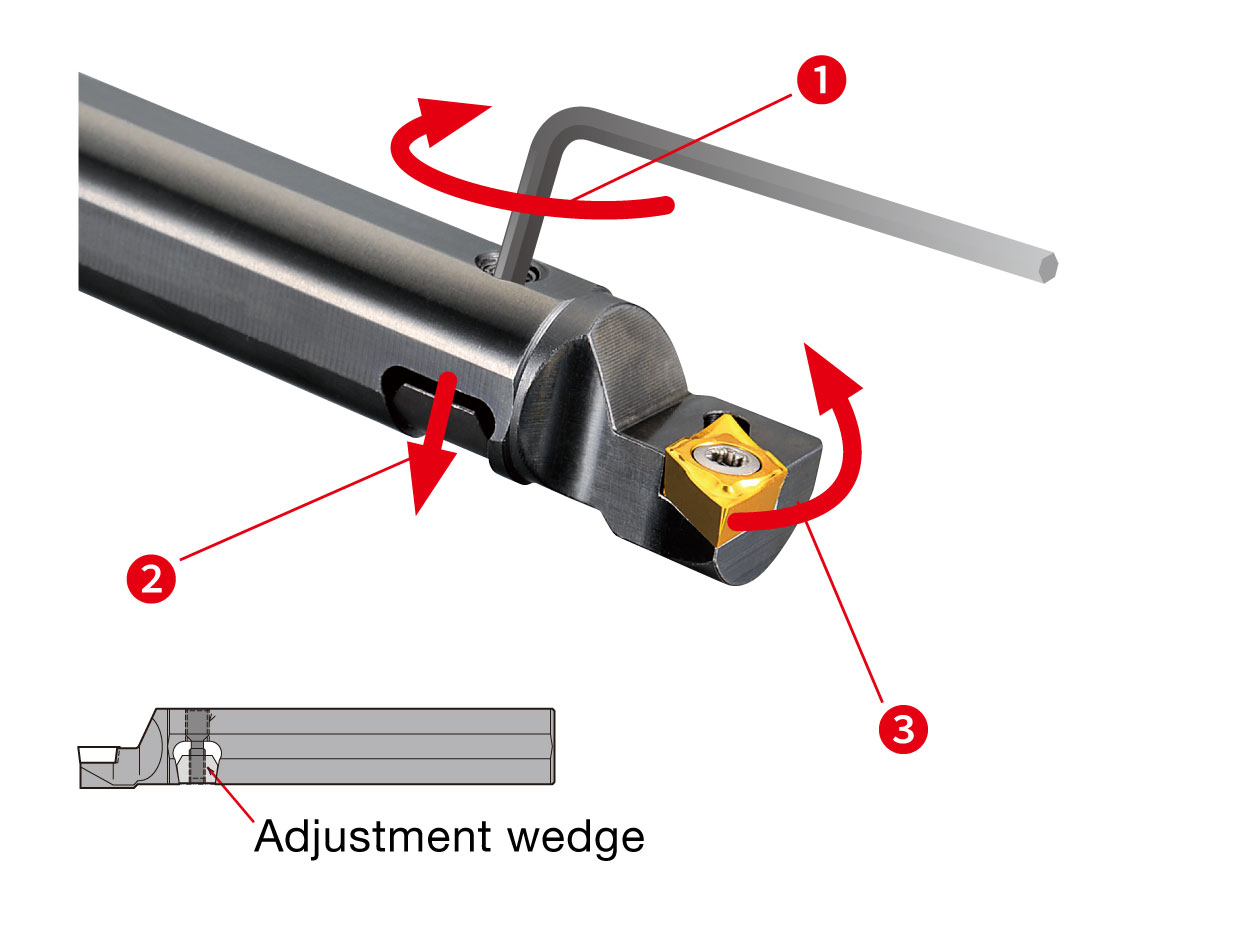 1

2

3

Adjustment wedge