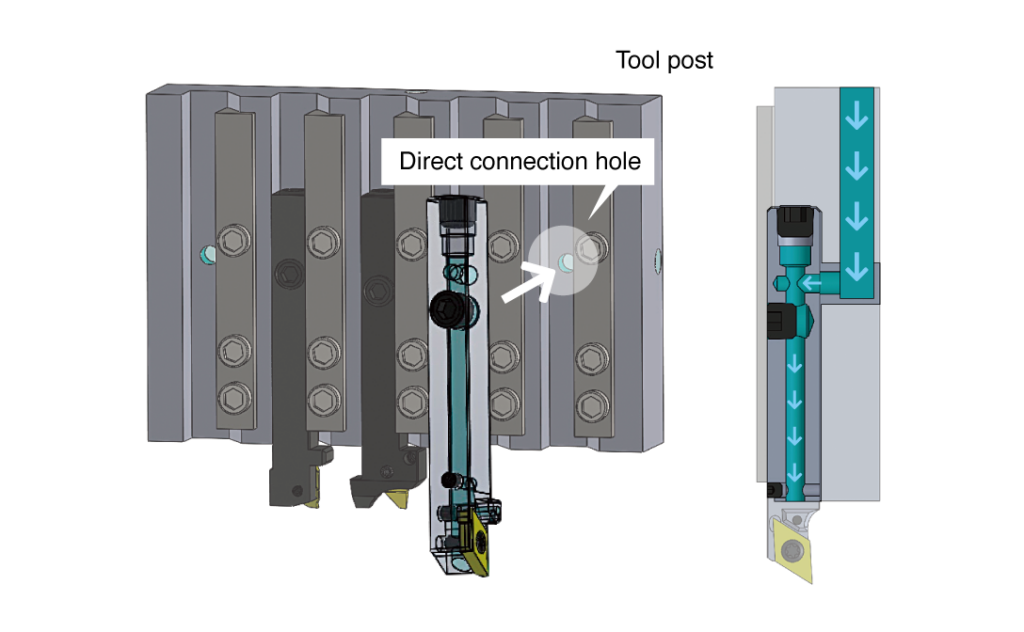 Tool post

Direct connection hole