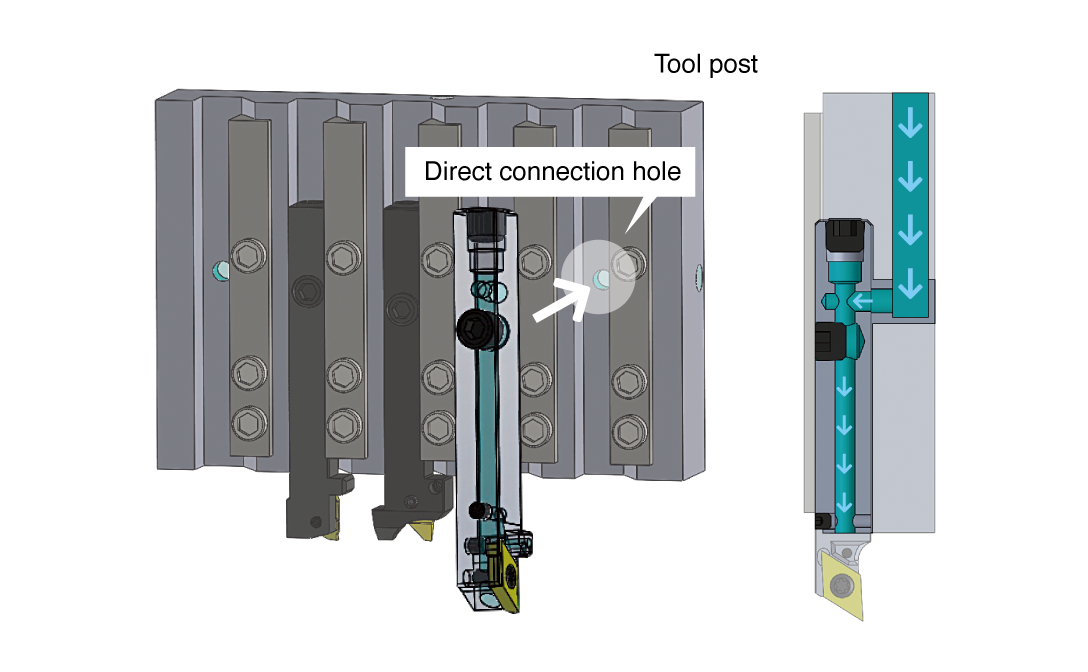 Tool post

Direct connection hole