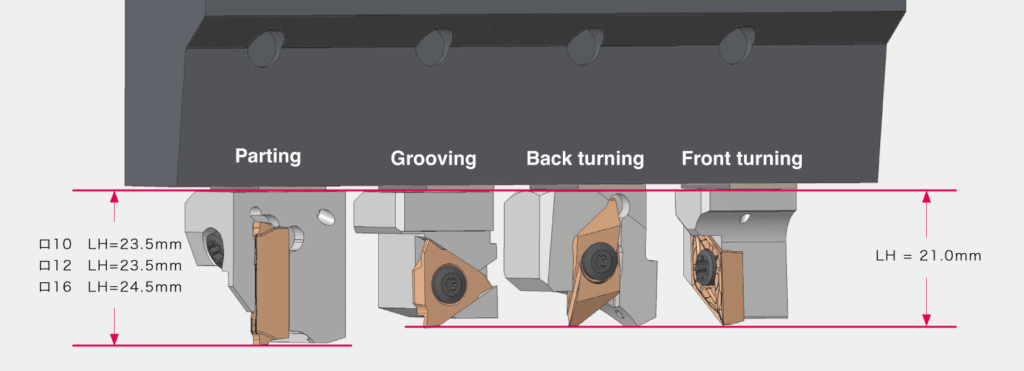 Parting
Grooving
Back turning
Front turning

□10 LH=23.5mm
□12 LH=23.5mm
□16 LH=24.5mm

LH = 21.0mm